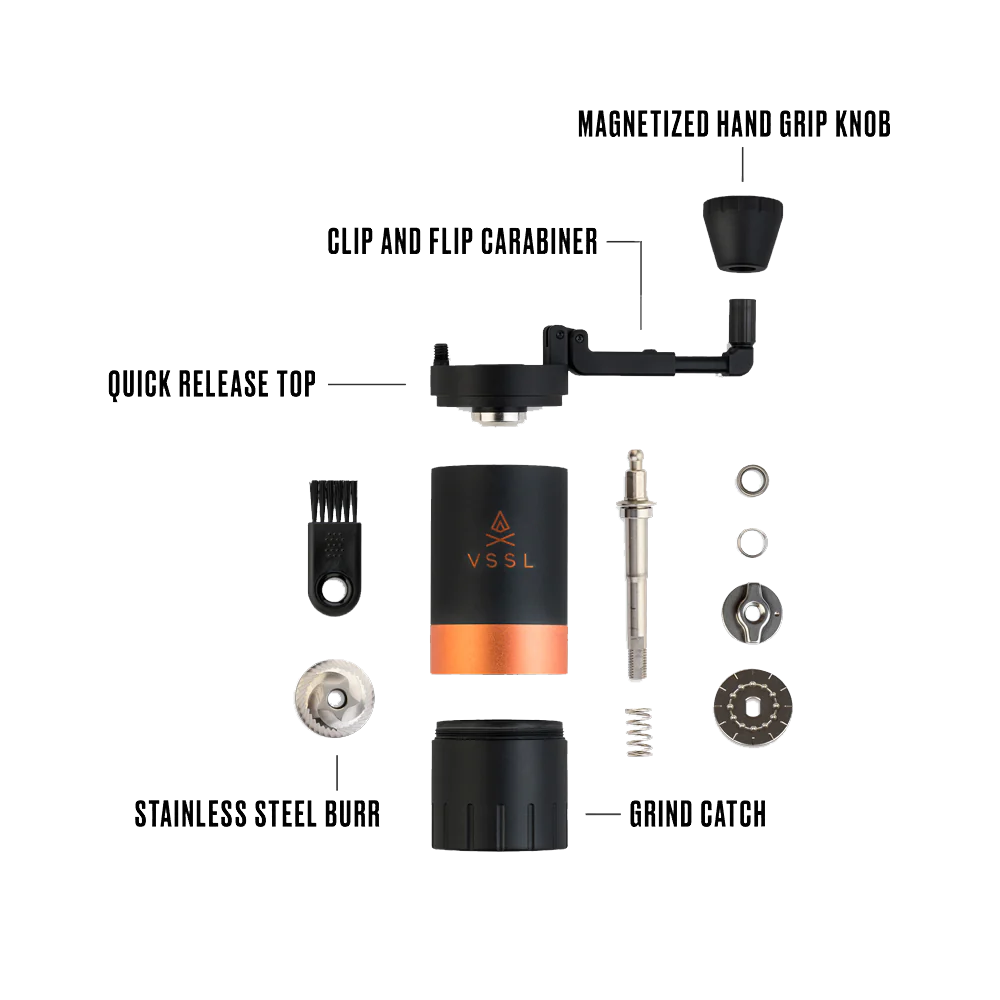 MAGNETIZED HAND GRIP KNOB

CLIP AND FLIP CARABINER

QUICK RELEASE TOP

VSSL

STAINLESS STEEL BURR

GRIND CATCH